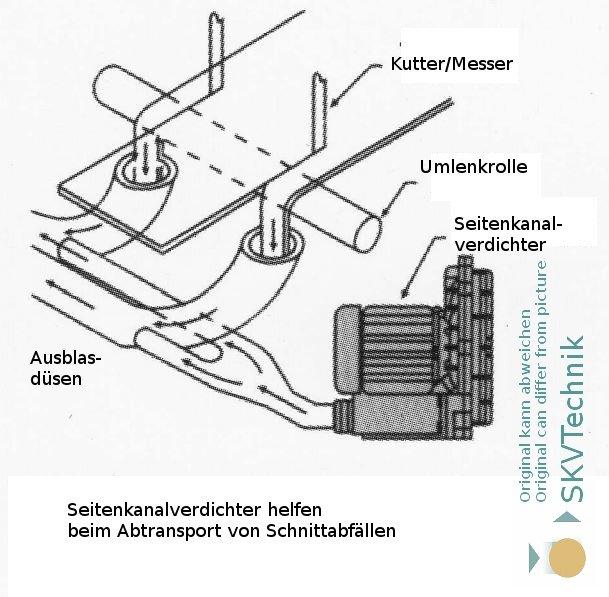 Kutter/Messer

Umlenkrolle

Seitenkanalverdichter

Ausblasdüsen

Seitenkanalverdichter helfen beim Abtransport von Schnittabfällen

Original kann abweichen
Original can differ from picture
SKVTechnik